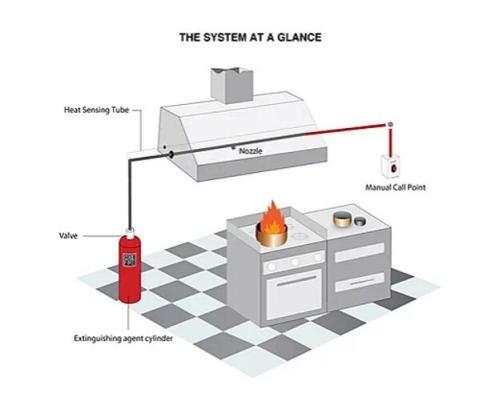 THE SYSTEM AT A GLANCE

Heat Sensing Tube

Nozzle

Manual Call Point

Valve

Extinguishing agent cylinder